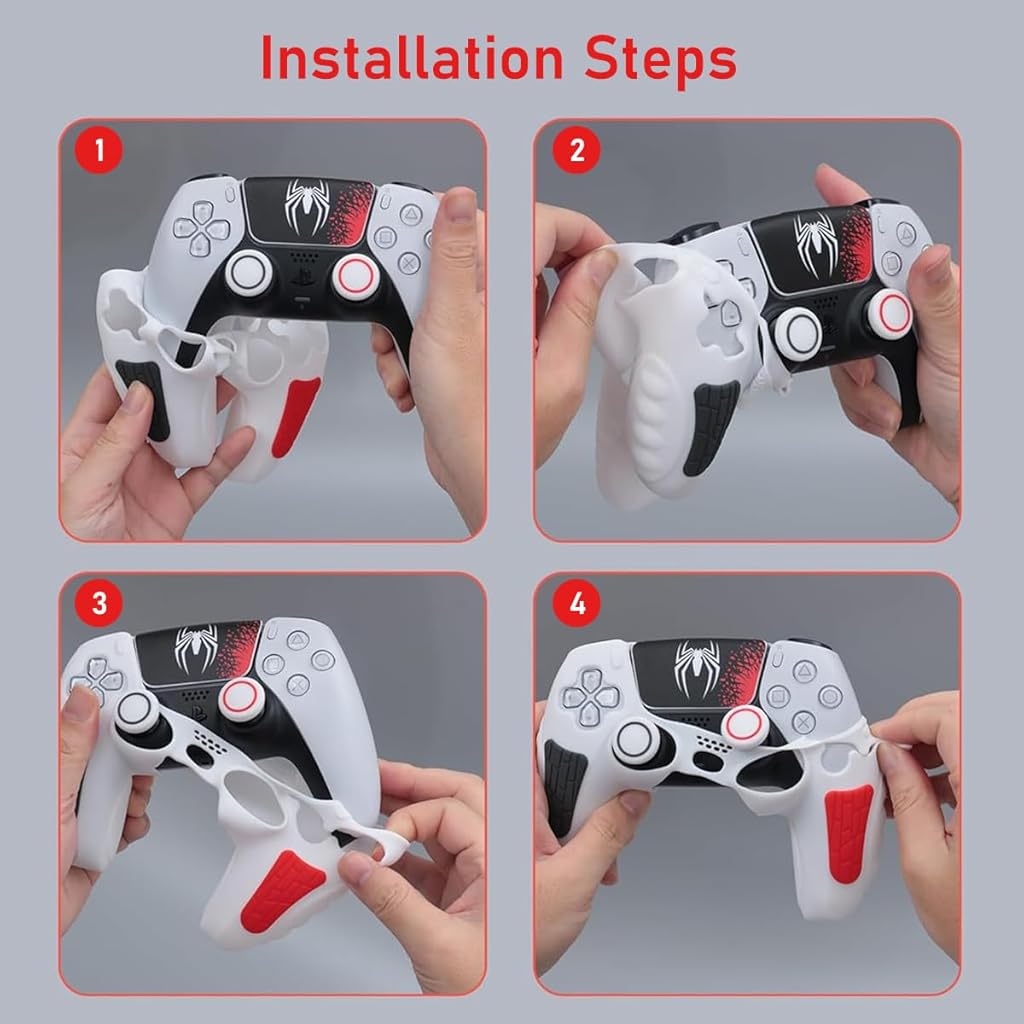 Installation Steps

1

2

3

4